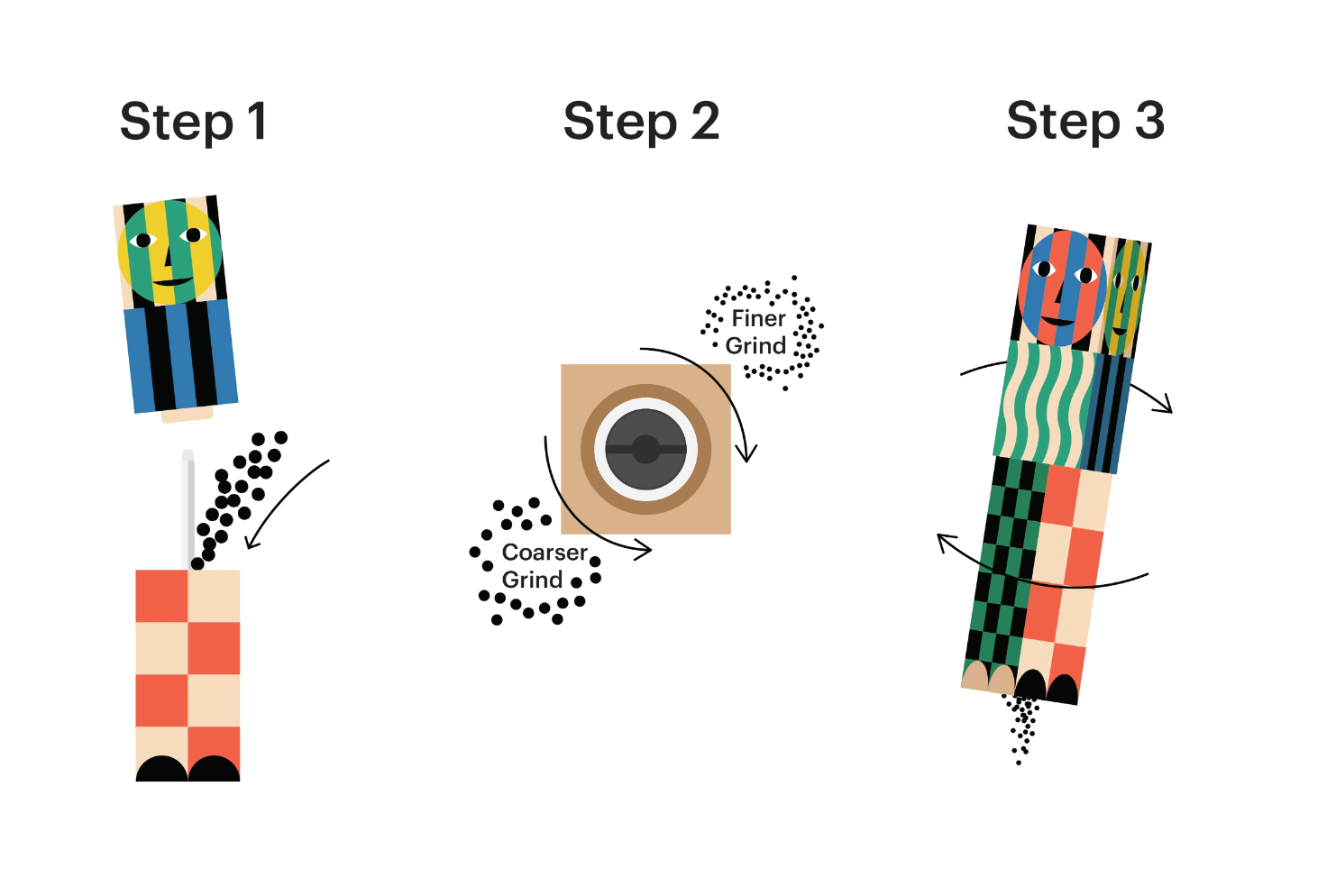 Step 1

Step 2

Finer Grind

Coarser Grind

Step 3